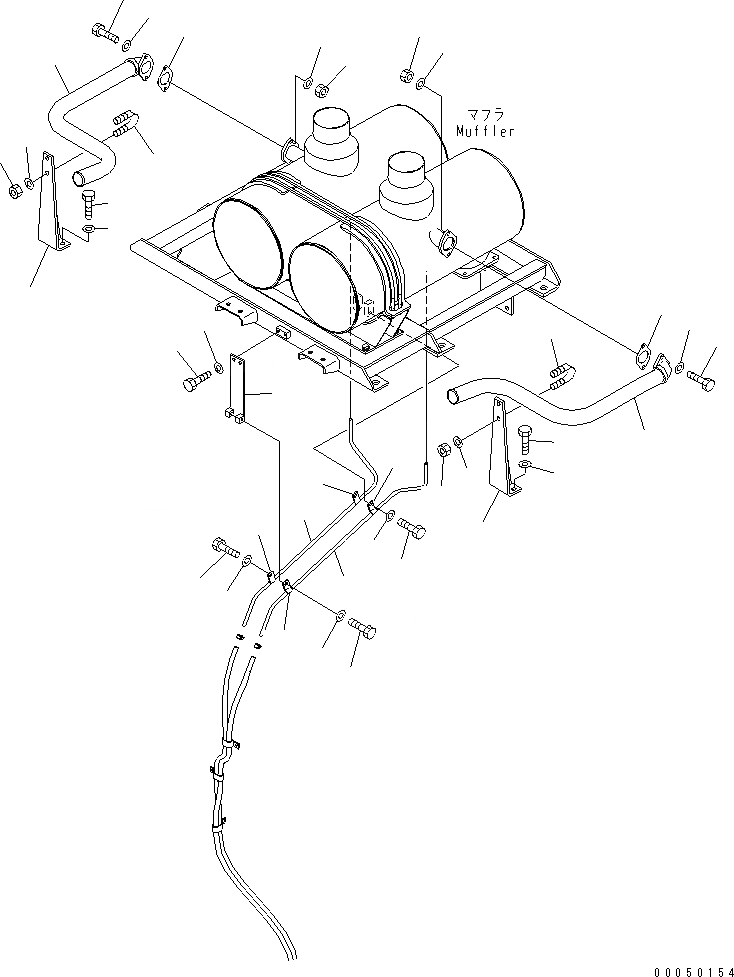 マフラ
Muffler

00050154