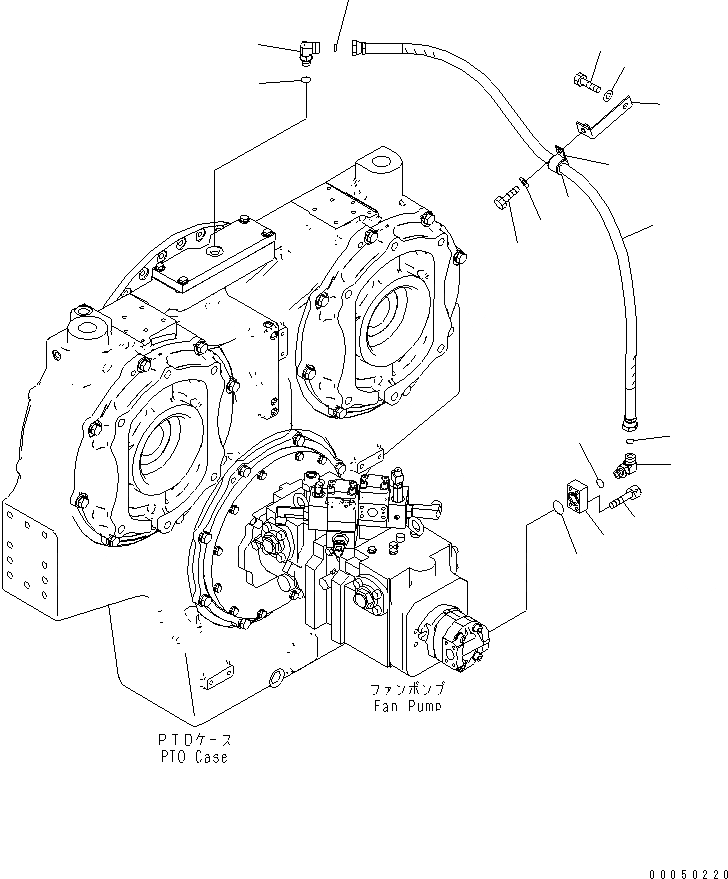 ファンポンプ
Fan Pump

PTOケース
PTO Case

00050220