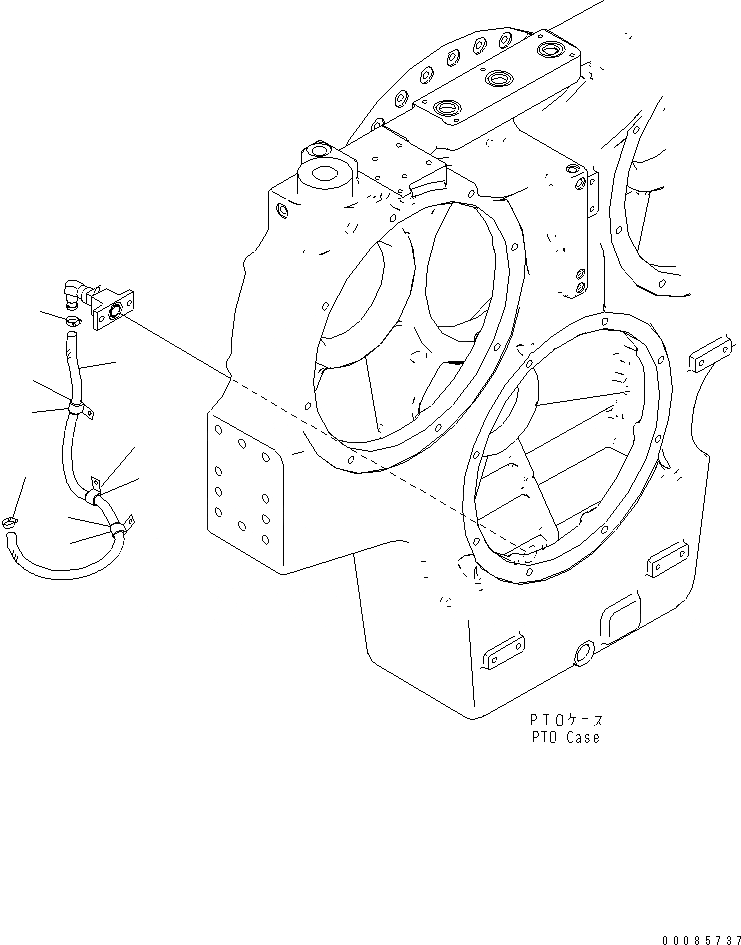 PTOケース
PTO Case

00085737