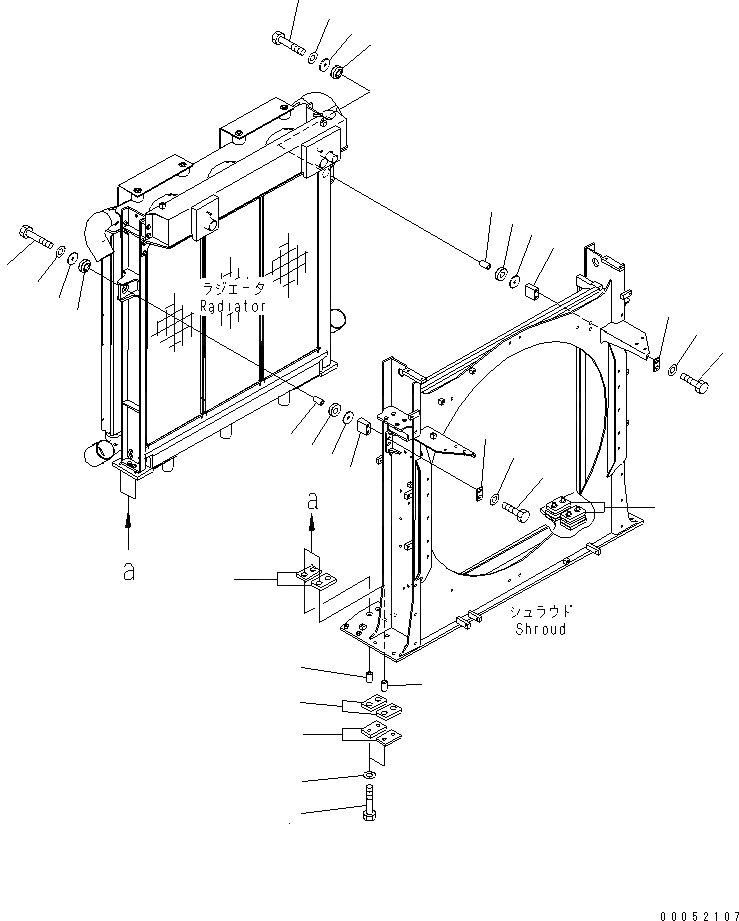 ラジエータ
Radiator

a

a

シュラウド
Shroud

00052107