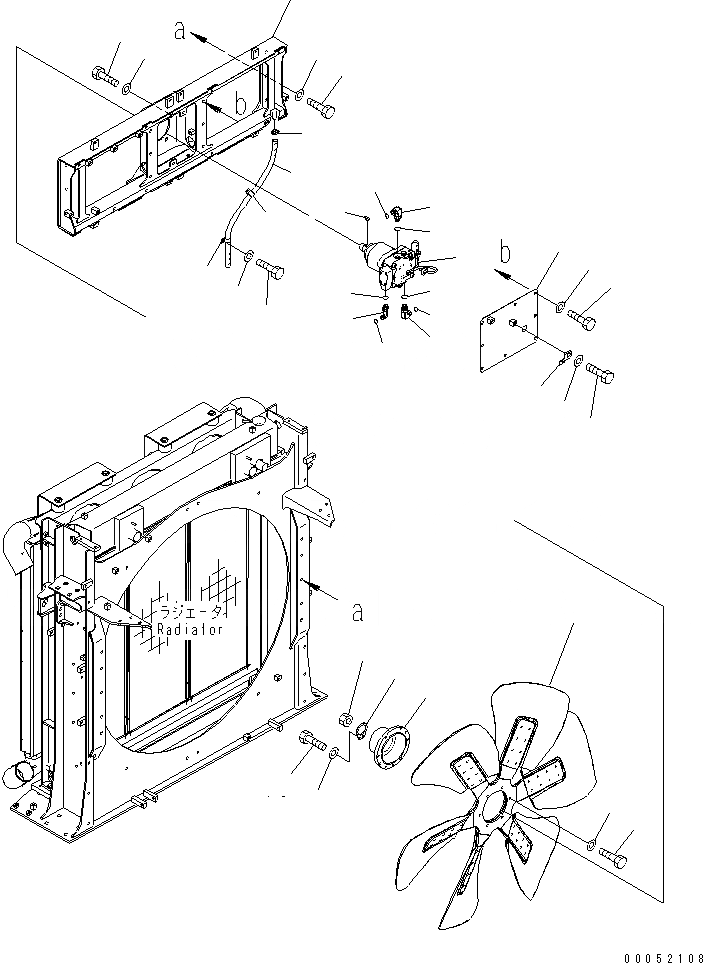 a
b
b
ラジエータ
Radiator
a
00052108