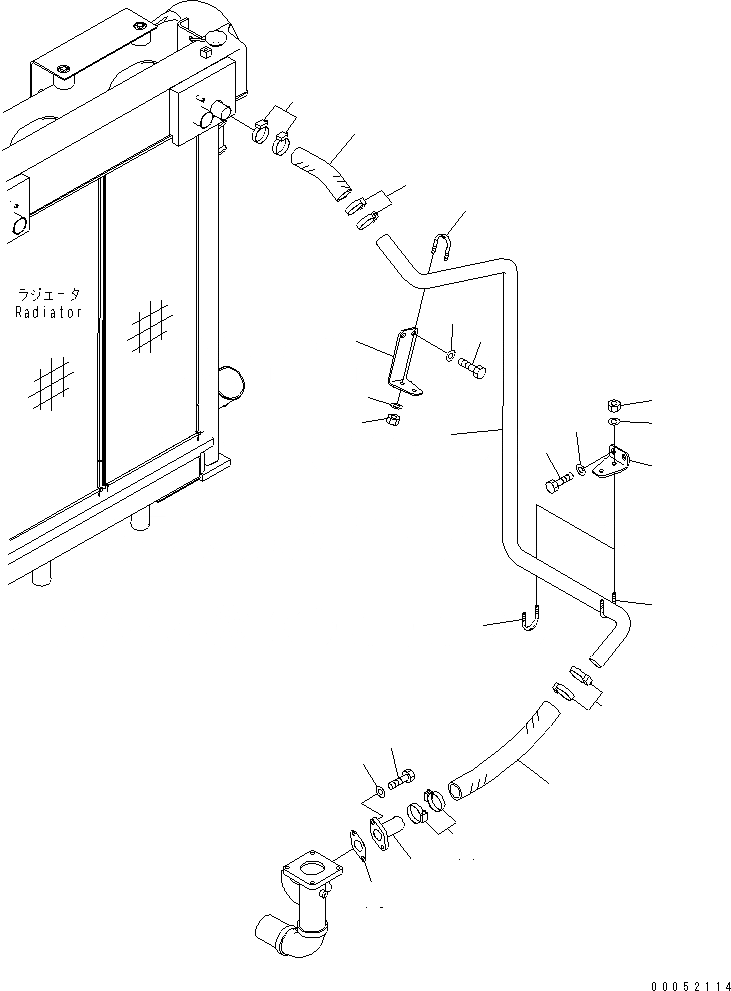 ラジエータ
Radiator

00052114