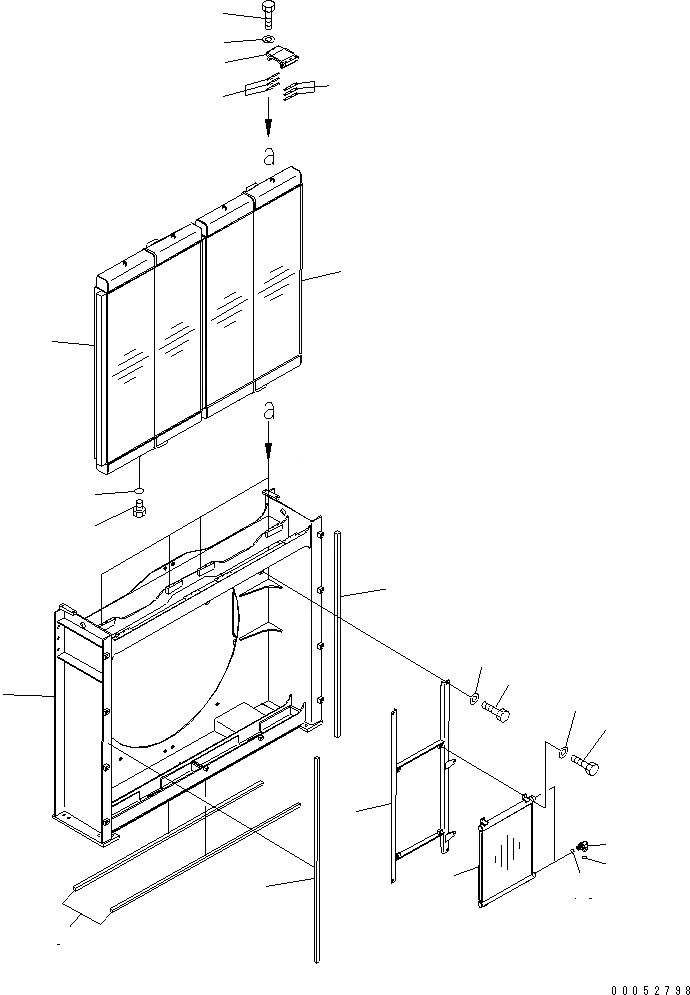 a

a

00052798