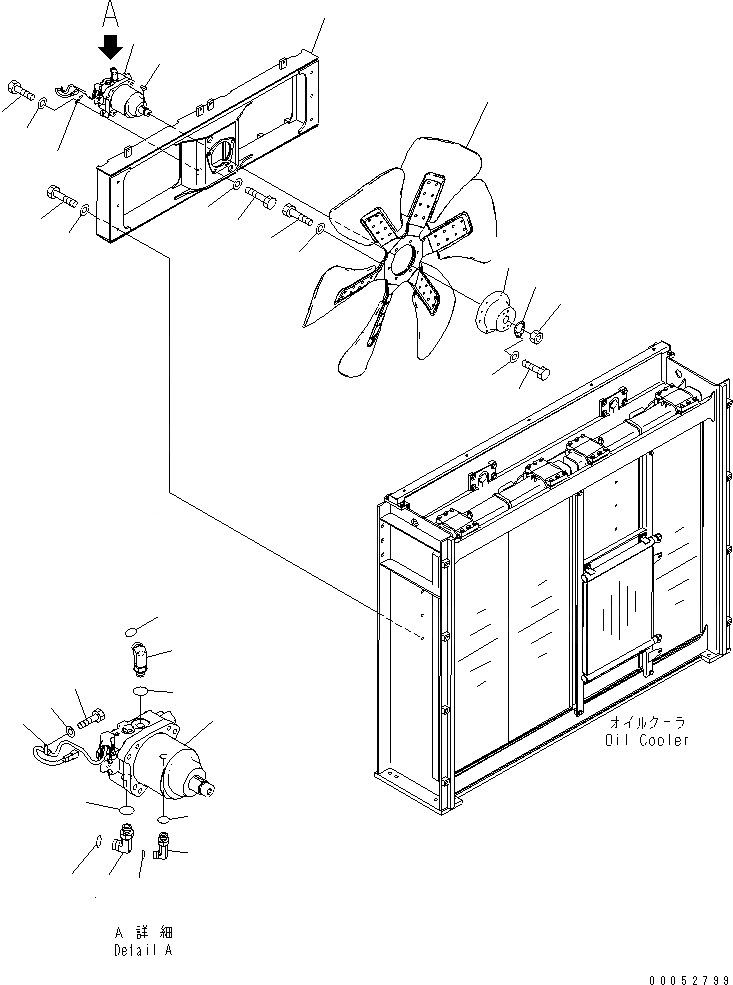 A

オイルクーラ
Oil Cooler

A 詳細
Detail A

00052799