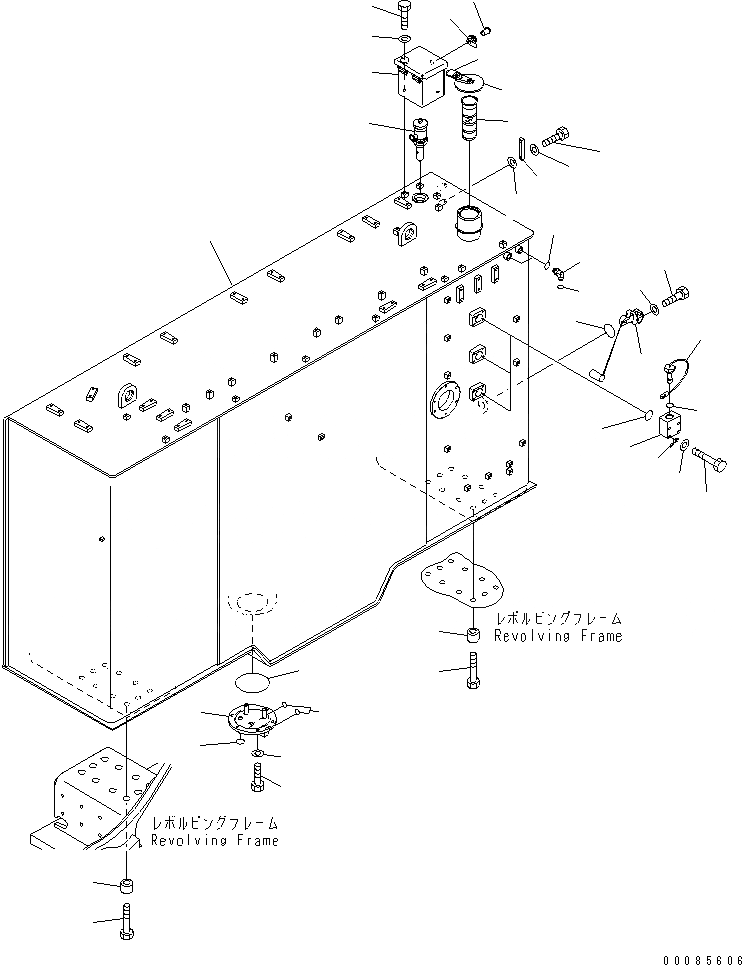 レボルビングフレーム
Revolving Frame

レボルビングフレーム
Revolving Frame

00085606