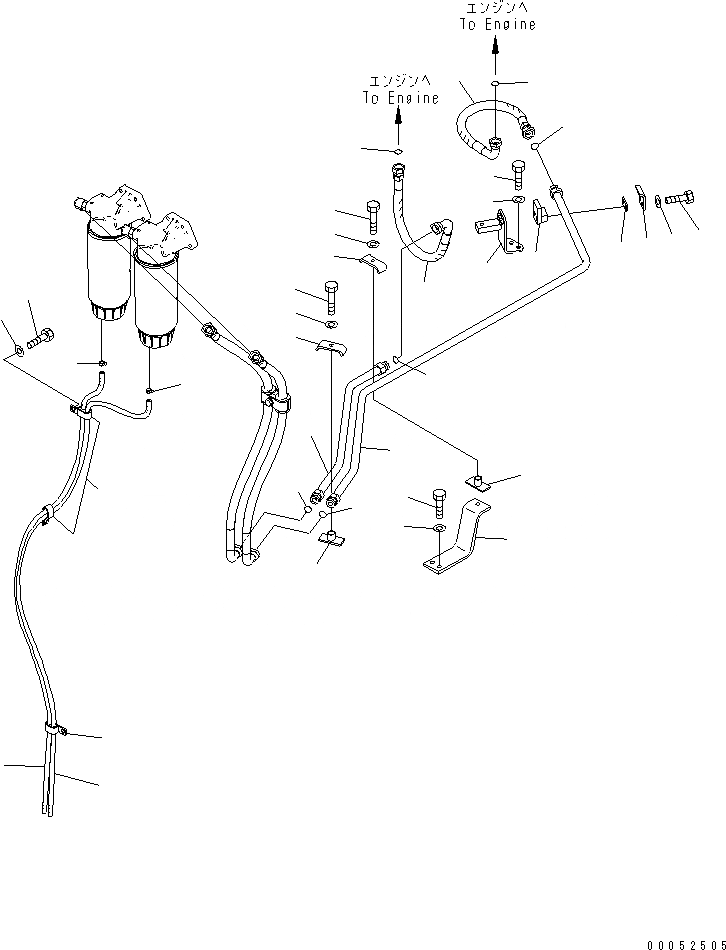 エンジンへ
To Engine

エンジンへ
To Engine

00052505