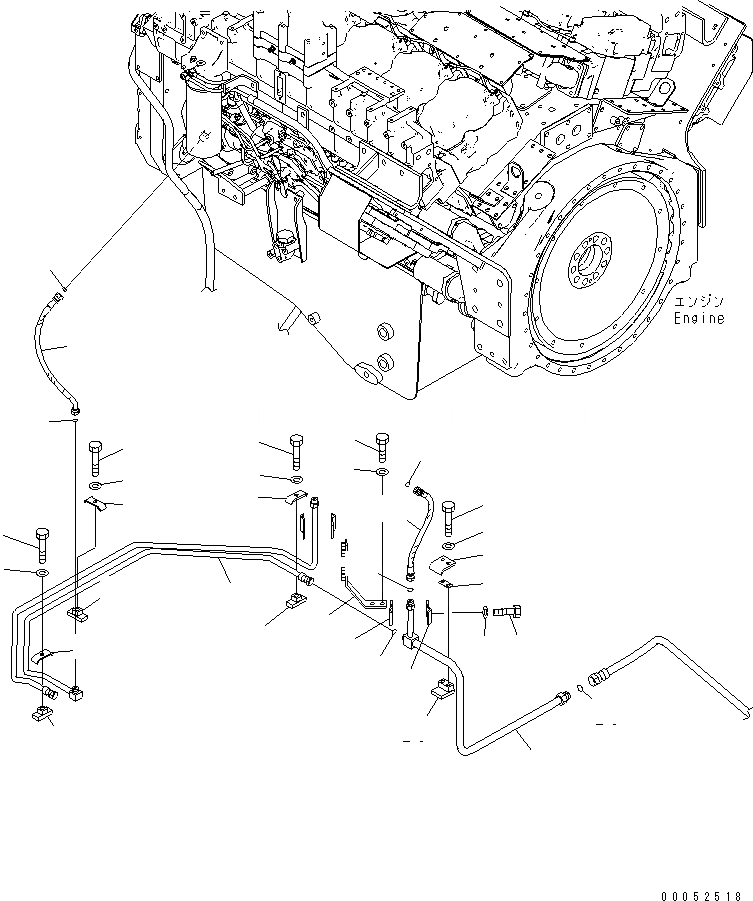 エンジン
Engine

00052518