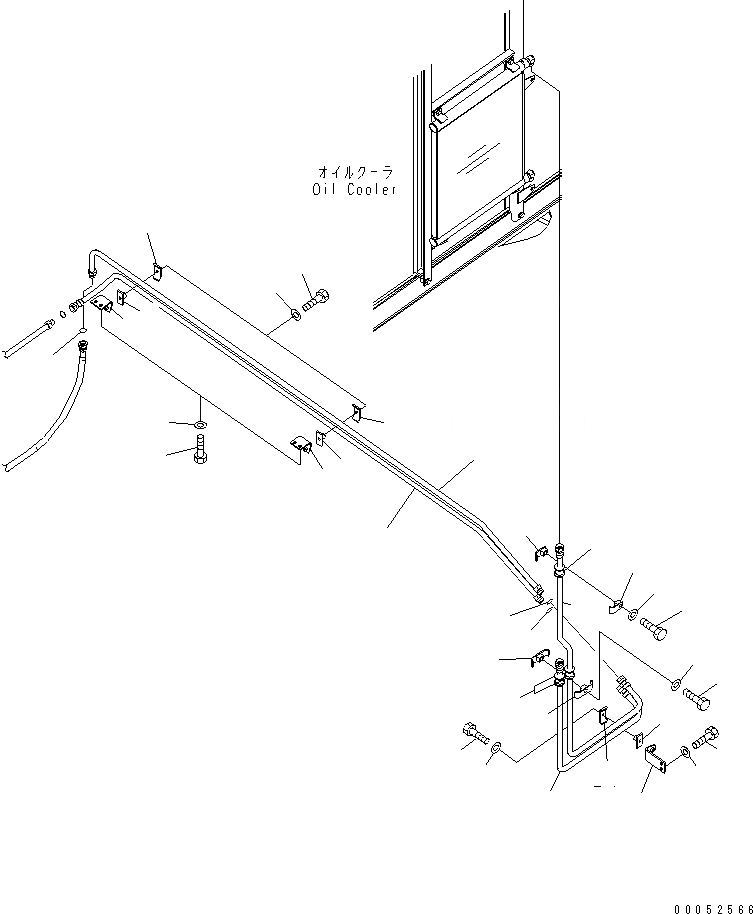 オイルクーラ
Oil Cooler

00052566