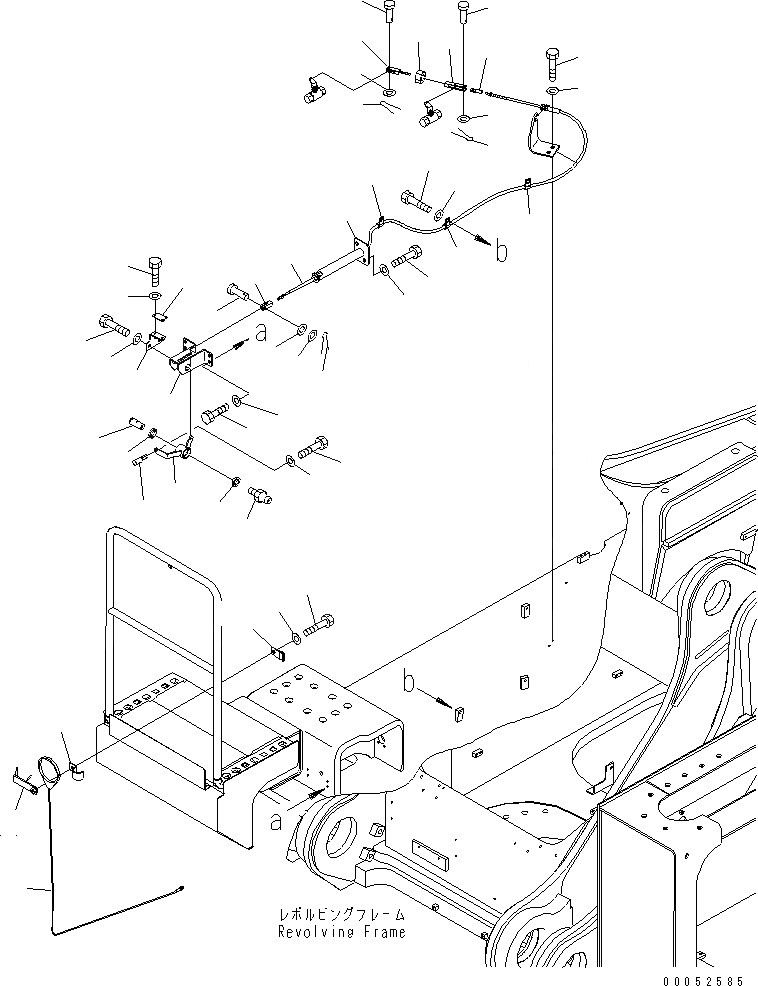 b

a

b

a

レボルビングフレーム
Revolving Frame

00052585