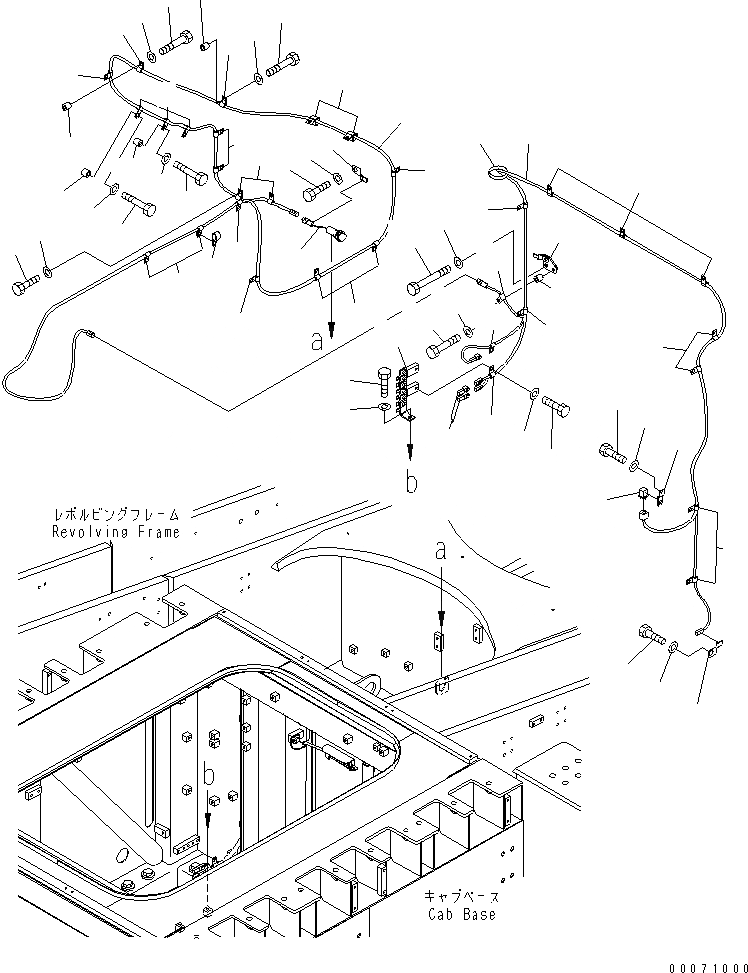 a

b

レボルビングフレーム
Revolving Frame

a

b

キャブベース
Cab Base

00071000