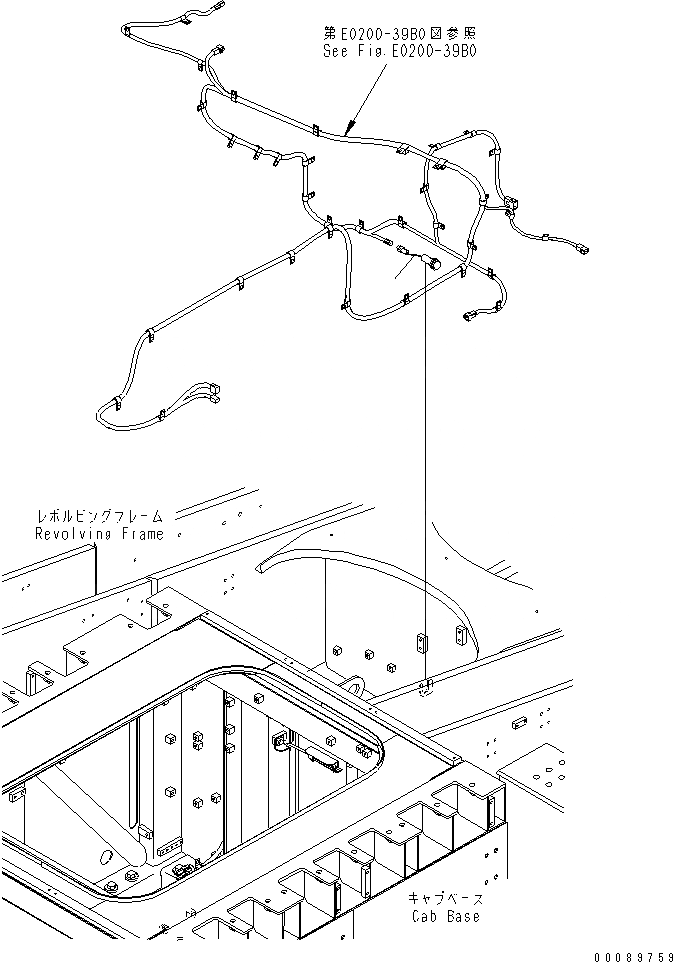 第E0200-39B0図参照
See Fig.E0200-39B0

レボルビングフレーム
Revolving Frame

キャブベース
Cab Base

00089759