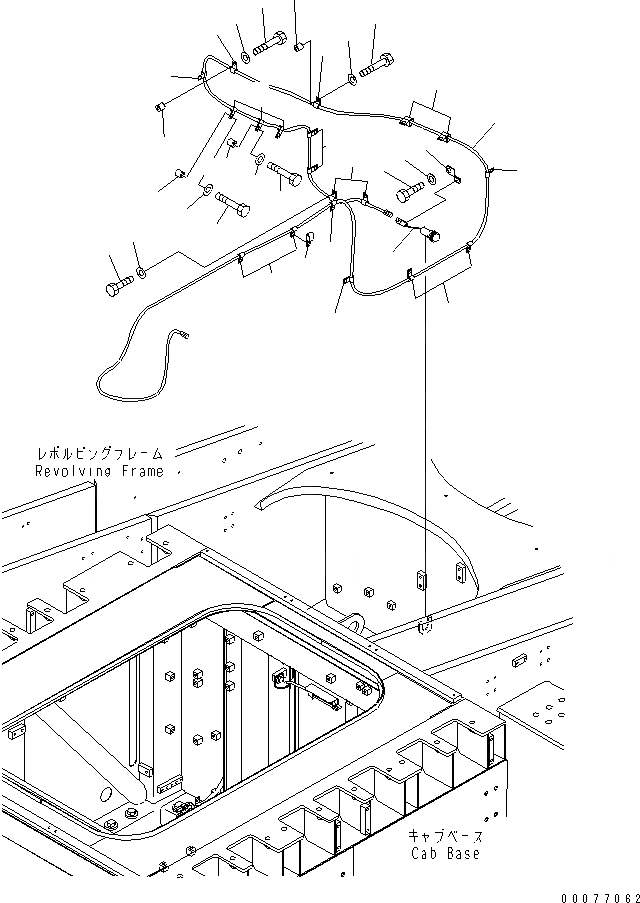 レボルビングフレーム
Revolving Frame

キャブベース
Cab Base

00077062