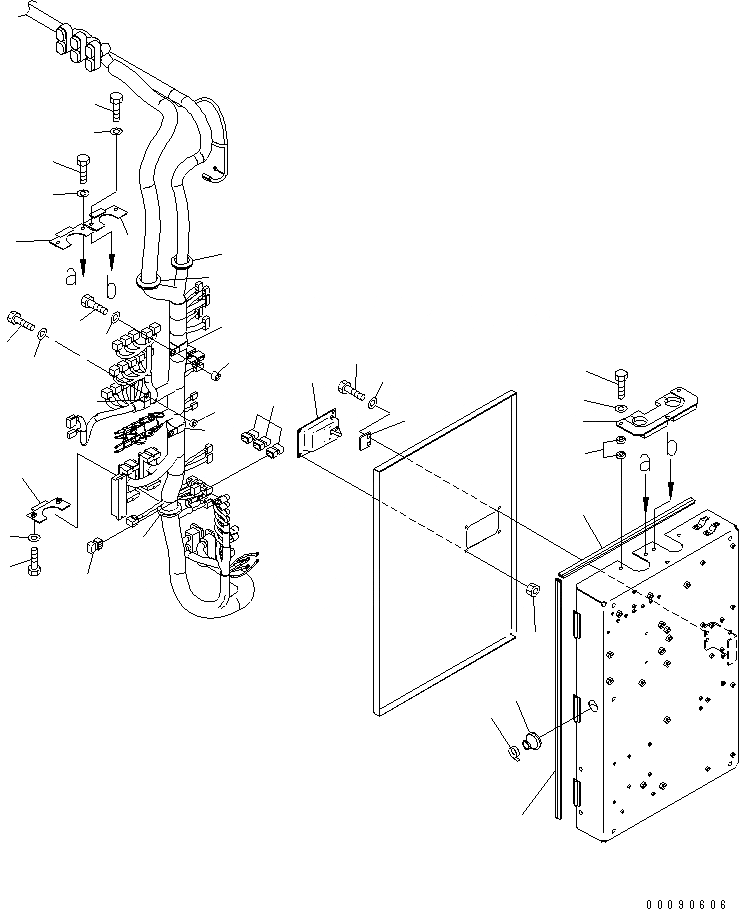 a
b
a
b
00090606