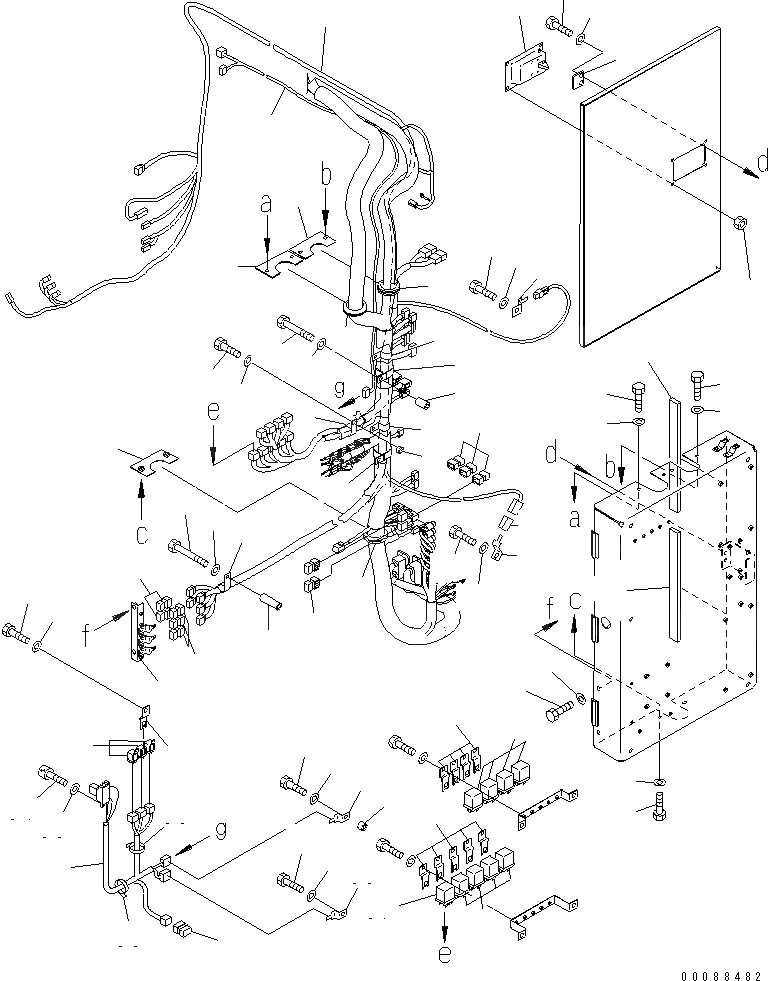 b
a
d
g
e
d
b
a
c
f
c
f
g
e
00088482