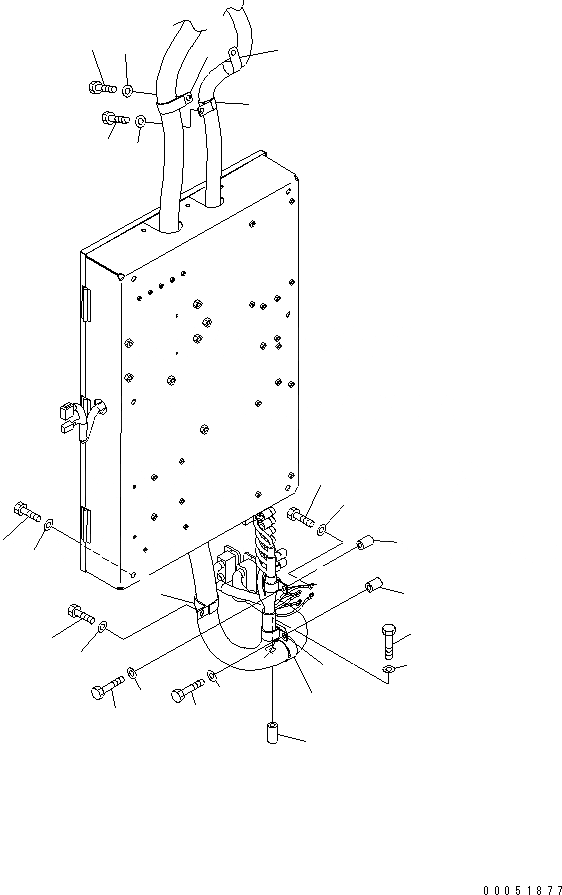 00051877