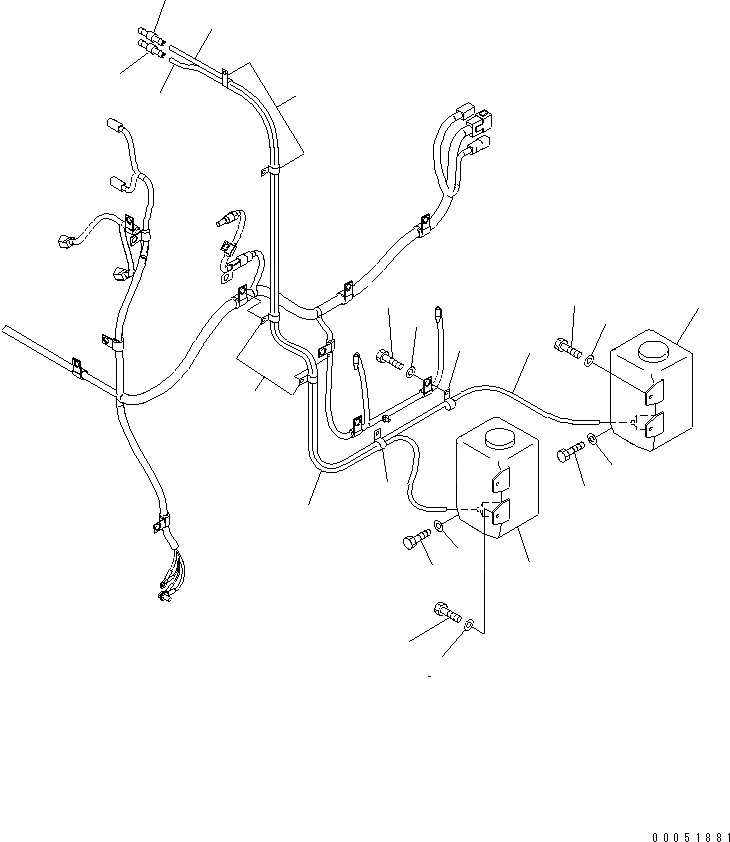 00051881