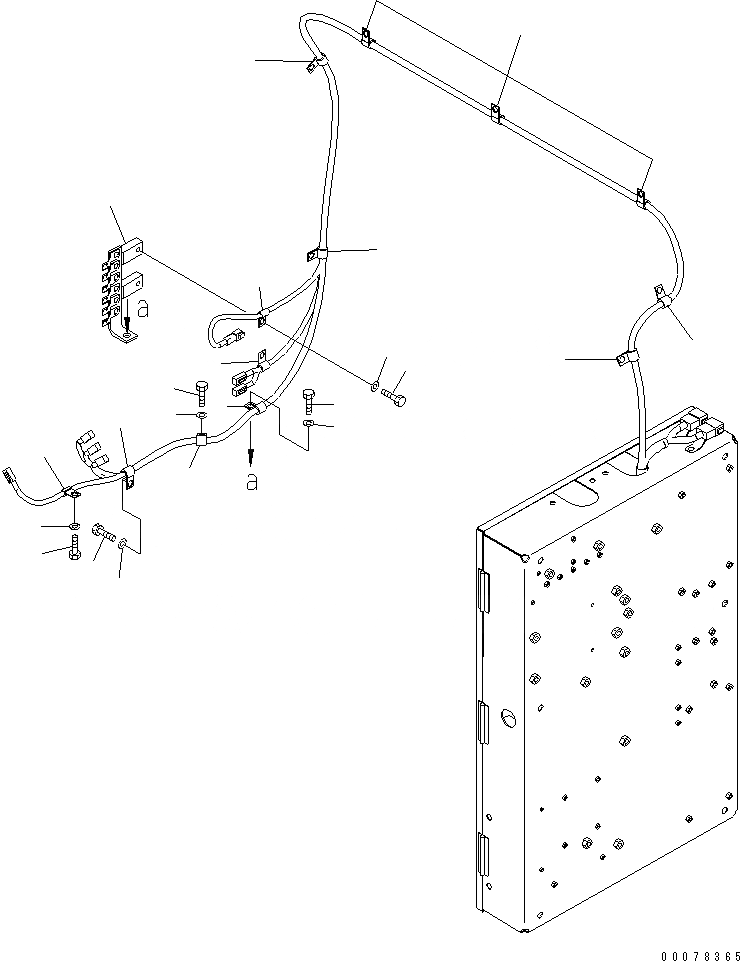 a

a

00078365