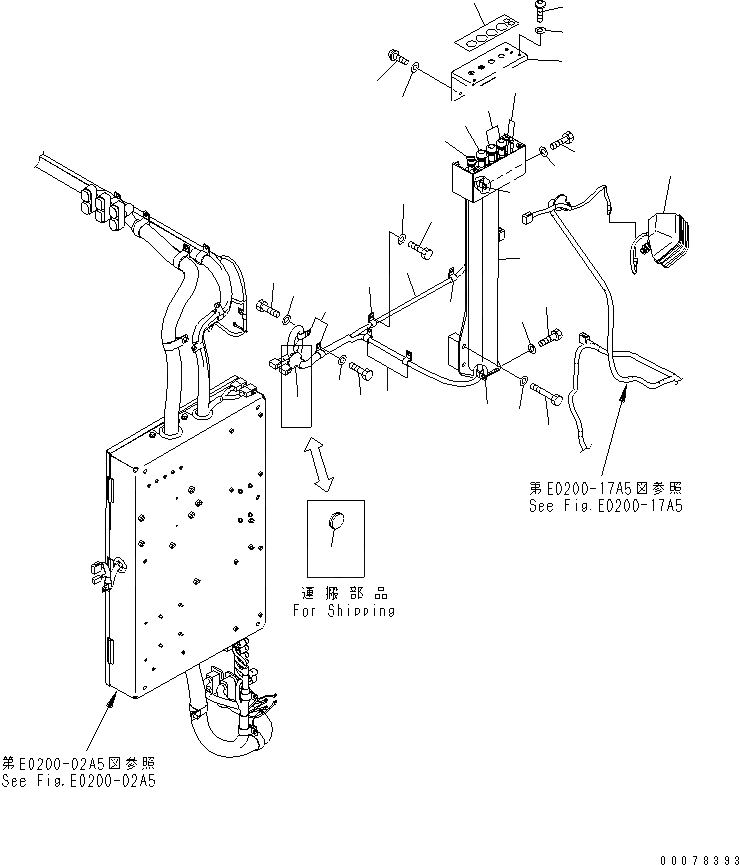 第E0200-17A5図参照
See Fig.E0200-17A5

運搬部品
For Shipping

第E0200-02A5図参照
See Fig.E0200-02A5

00078393