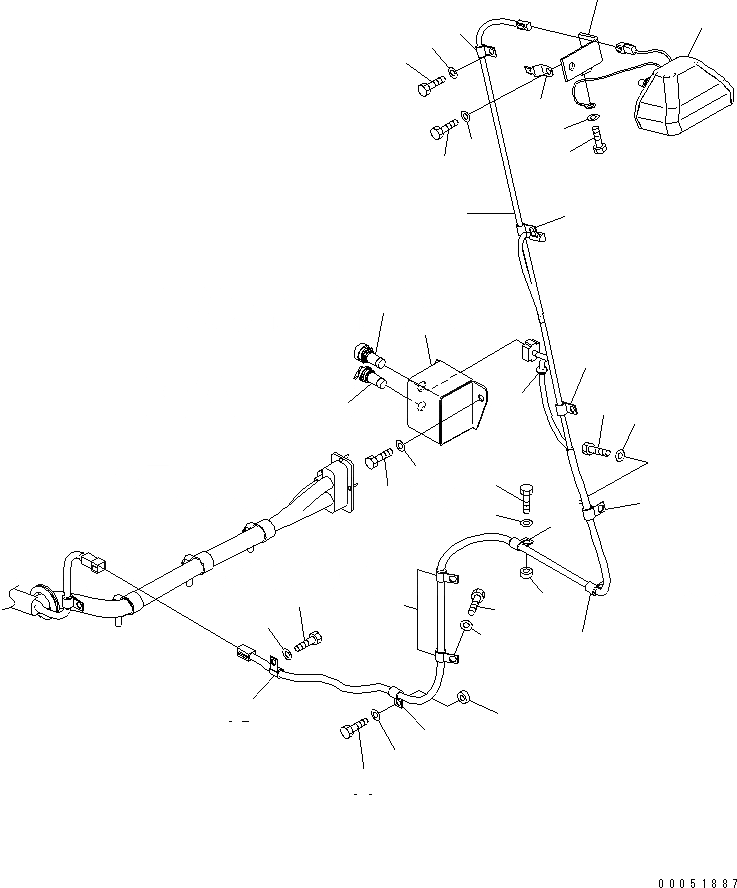 00051887