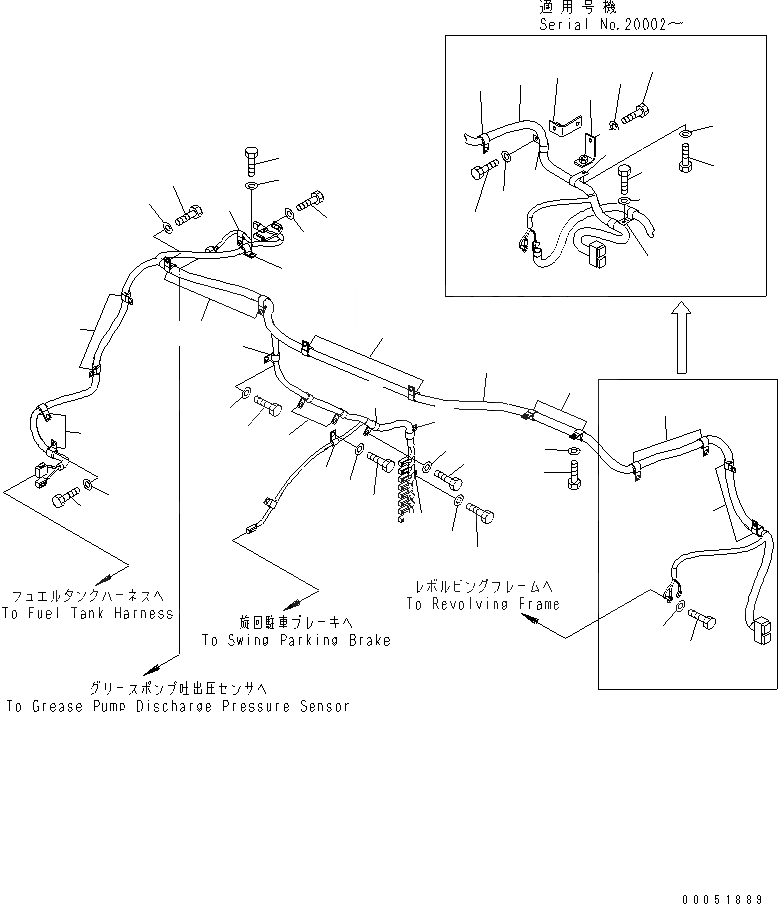 適用号機
Serial No.20002～

フュエルタンクハーネスへ
To Fuel Tank Harness

旋回駐車ブレーキへ
To Swing Parking Brake

レボルビングフレームへ
To Revolving Frame

グリースポンプ吐出圧センサへ
To Grease Pump Discharge Pressure Sensor

00051889