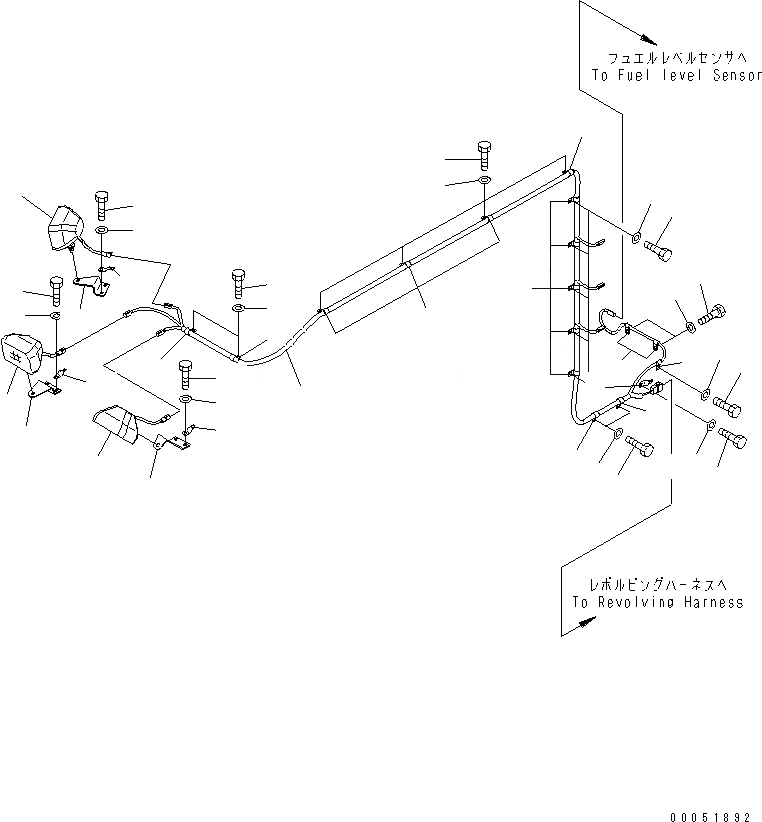 フュエルレベルセンサへ
To Fuel level Sensor

レボルビングハーネスへ
To Revolving Harness

00051892