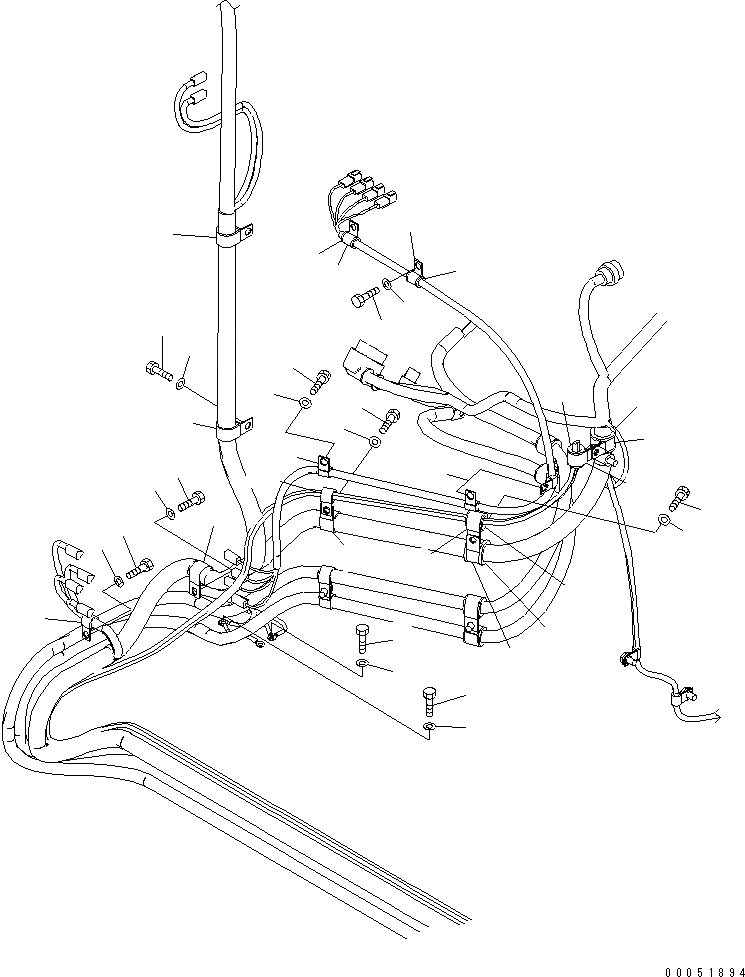 00051894