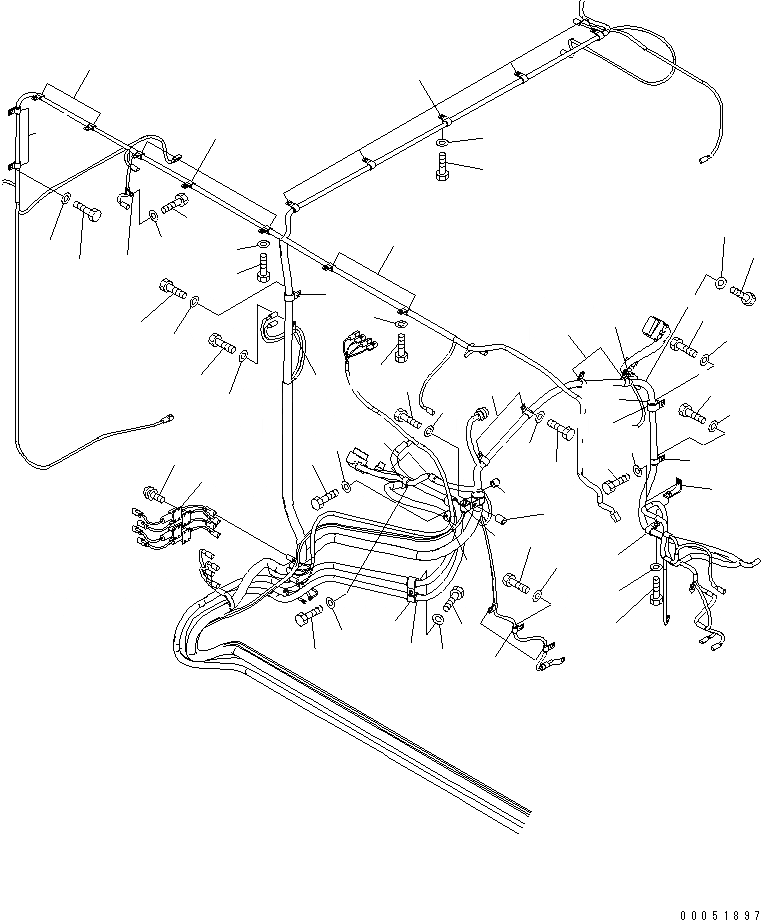 00051897