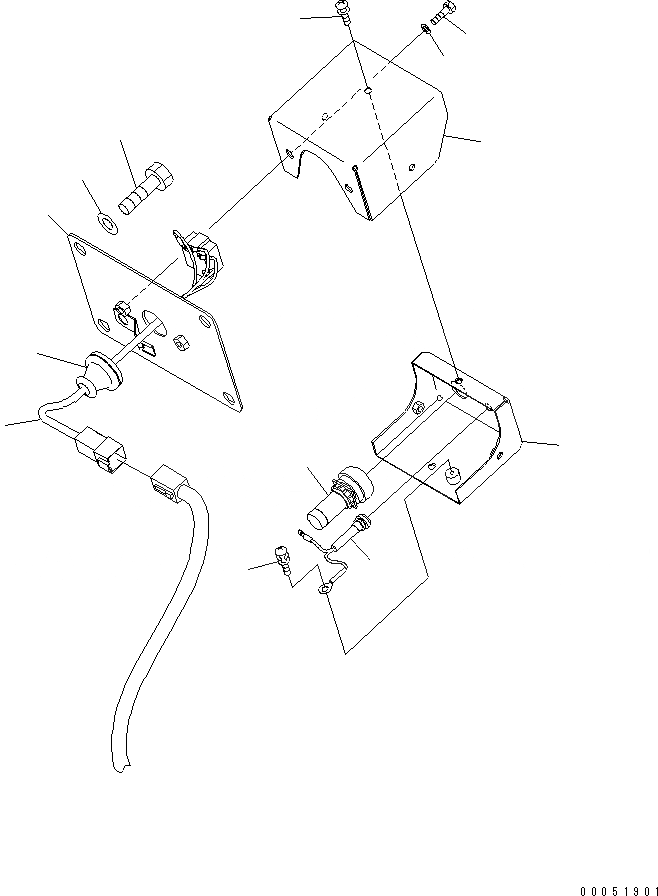 00051901