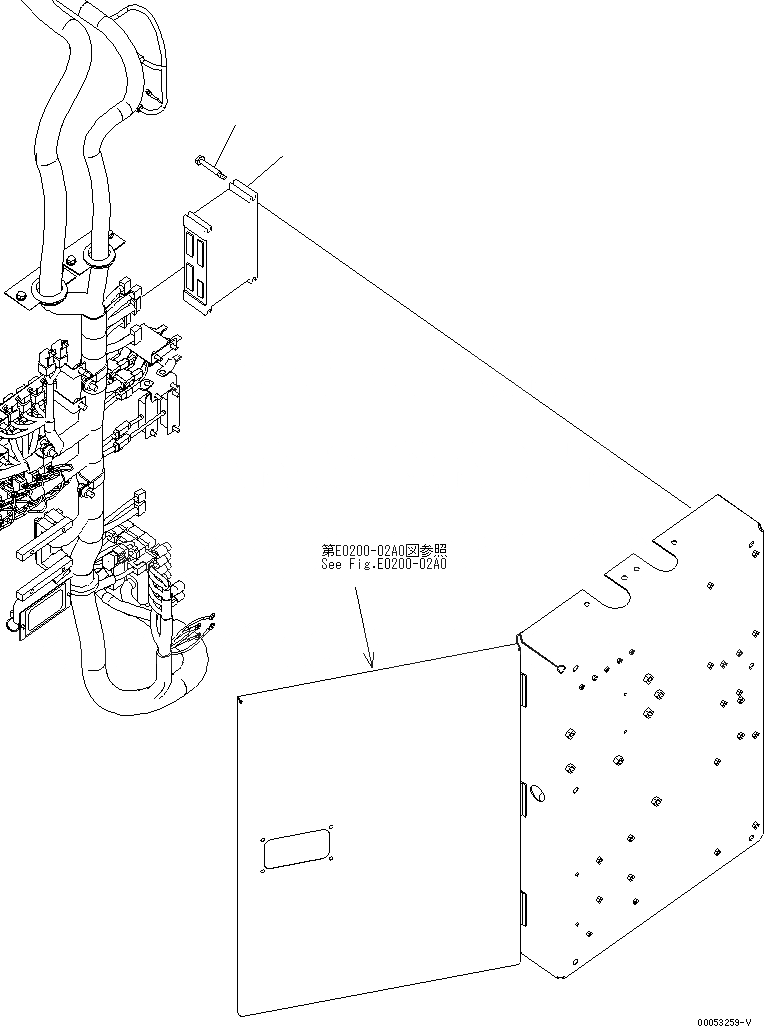 第E0200-02A0図参照
See Fig.E0200-02A0

00053259-V