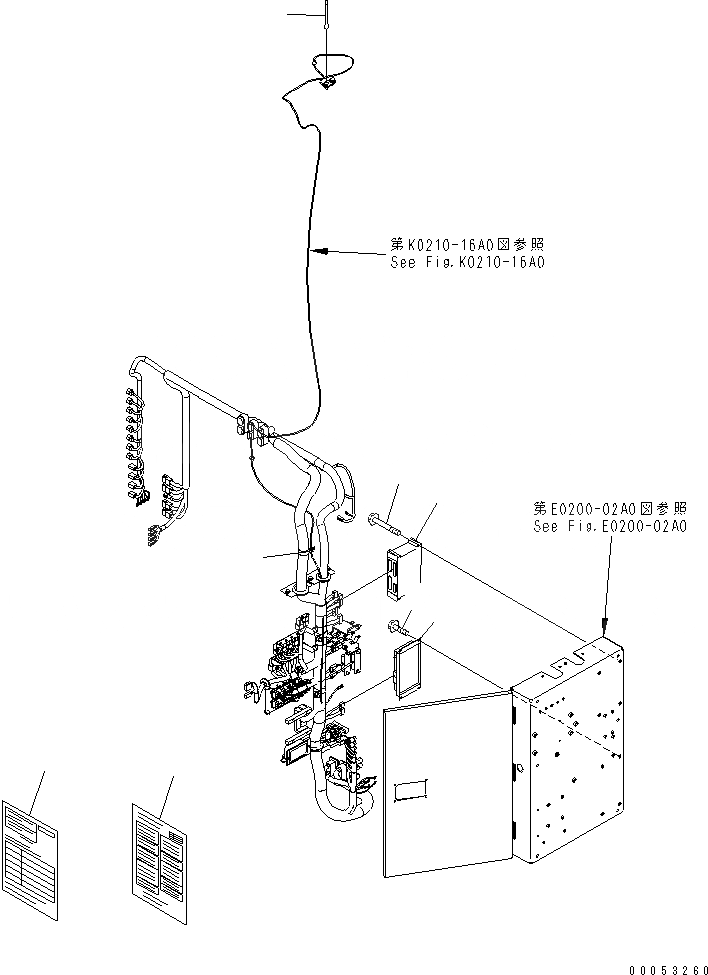 第K0210-16A0図参照
See Fig.K0210-16A0

第E0200-02A0図参照
See Fig.E0200-02A0

00053260