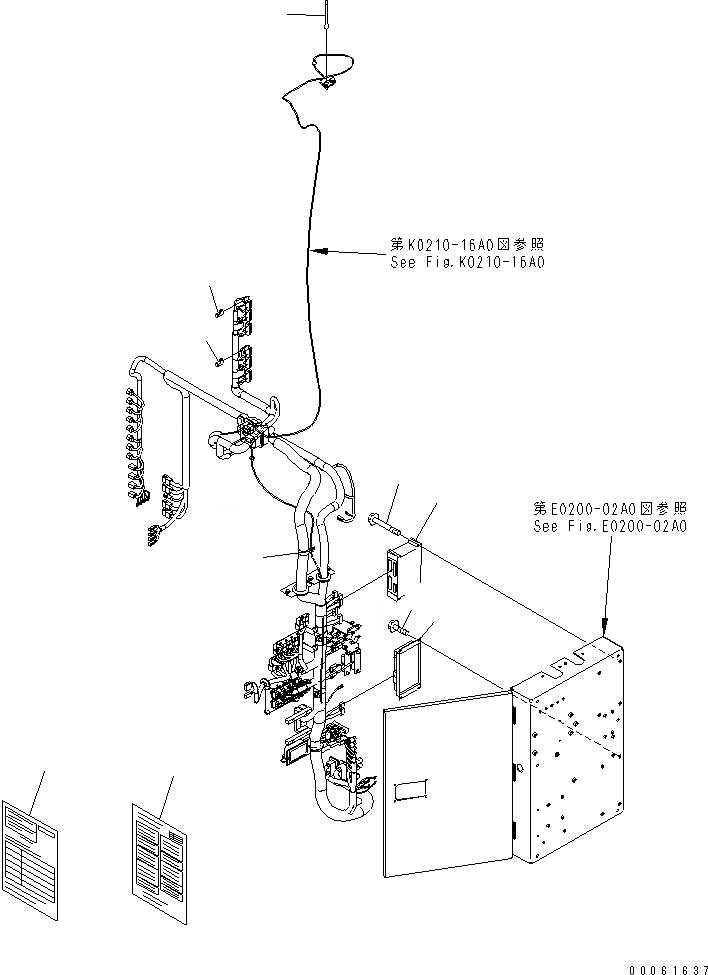 第K0210-16A0図参照
See Fig.K0210-16A0

第E0200-02A0図参照
See Fig.E0200-02A0

00061637