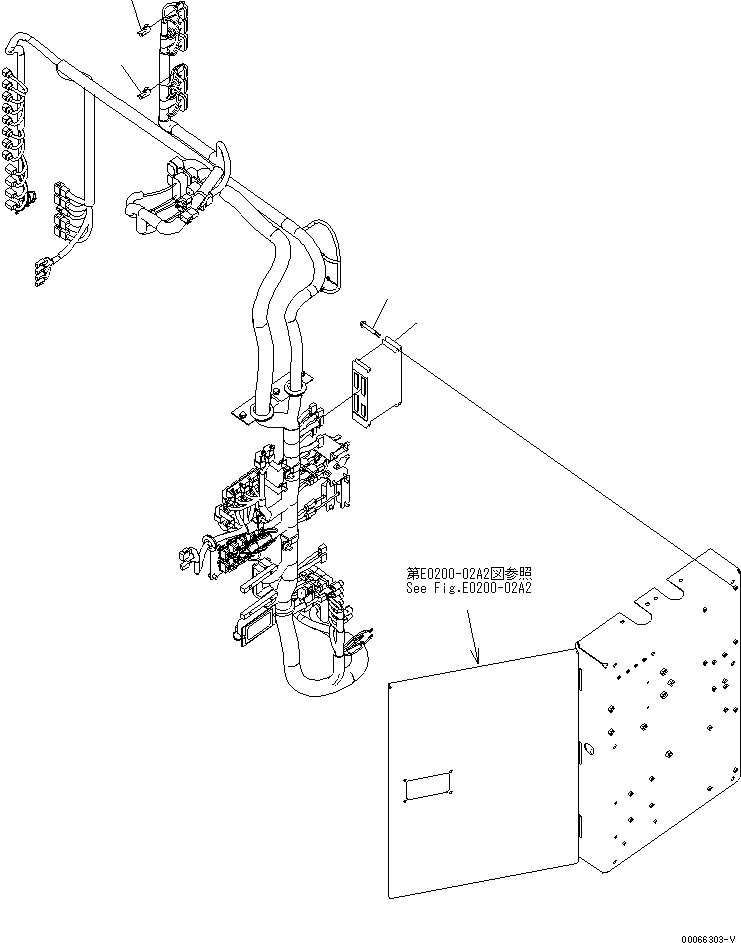 第E0200-02A2図参照
See Fig.E0200-02A2

00066303-V