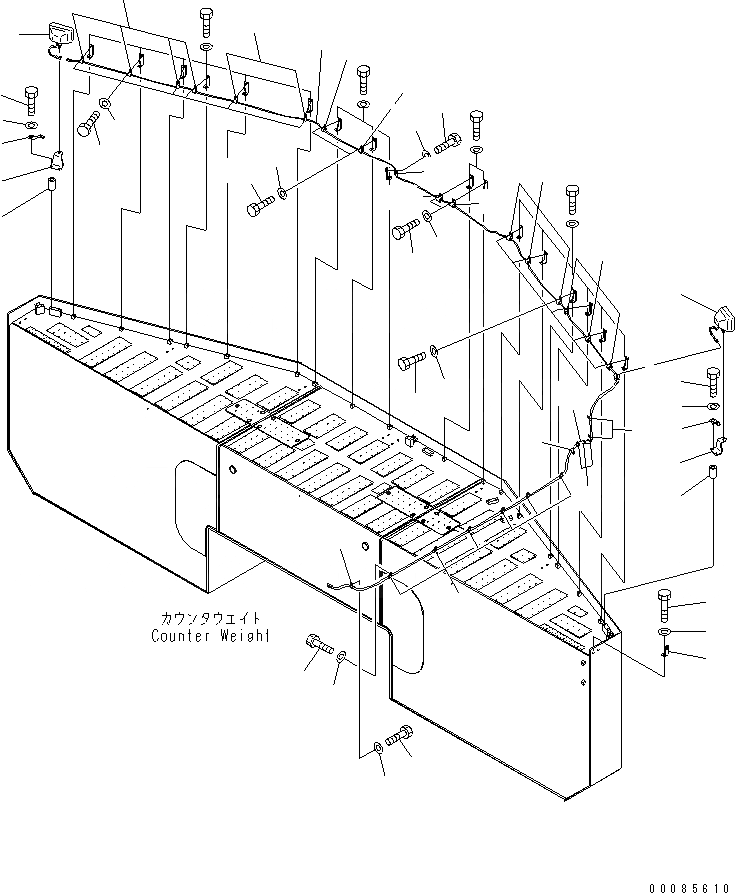 カウンタウエイト
Counter Weight

00085610