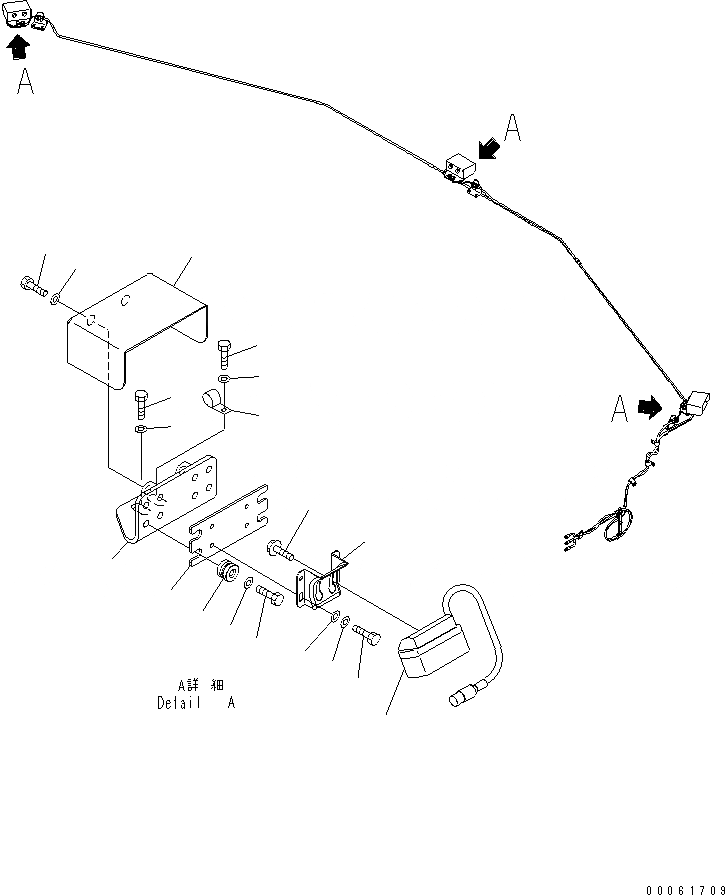 A

A

A

A詳 細
Detail A

00061709