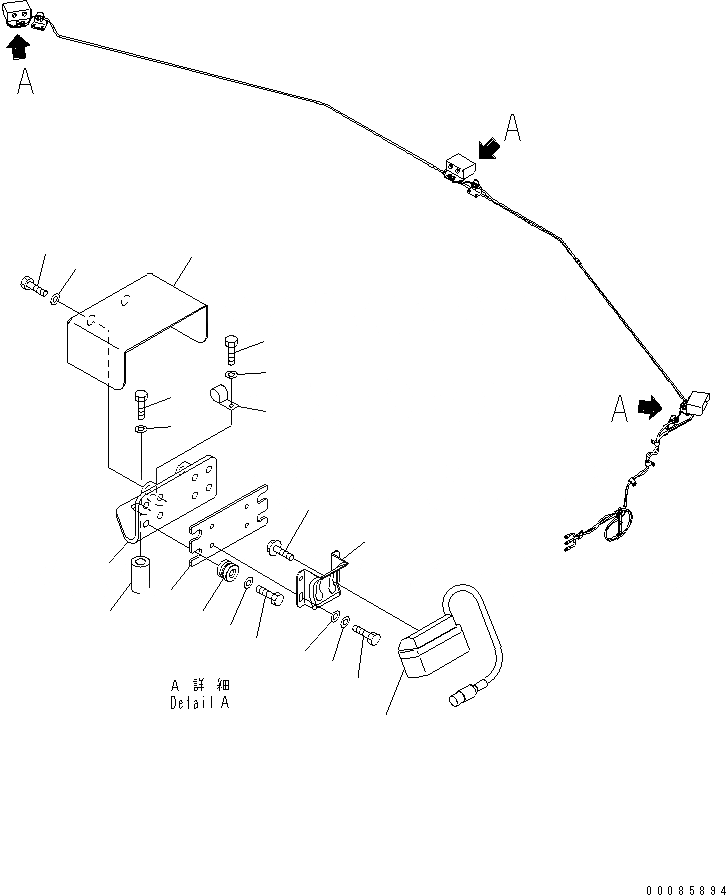 A

A

A

A 詳細
Detail A

00085894