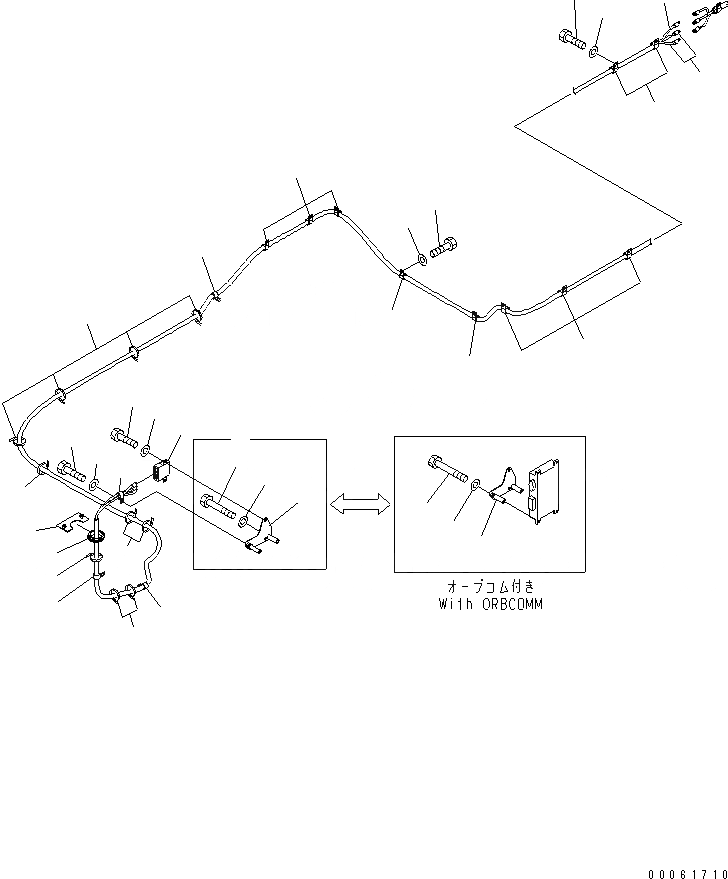 オーブコム付き
With ORBCOMM

00061710