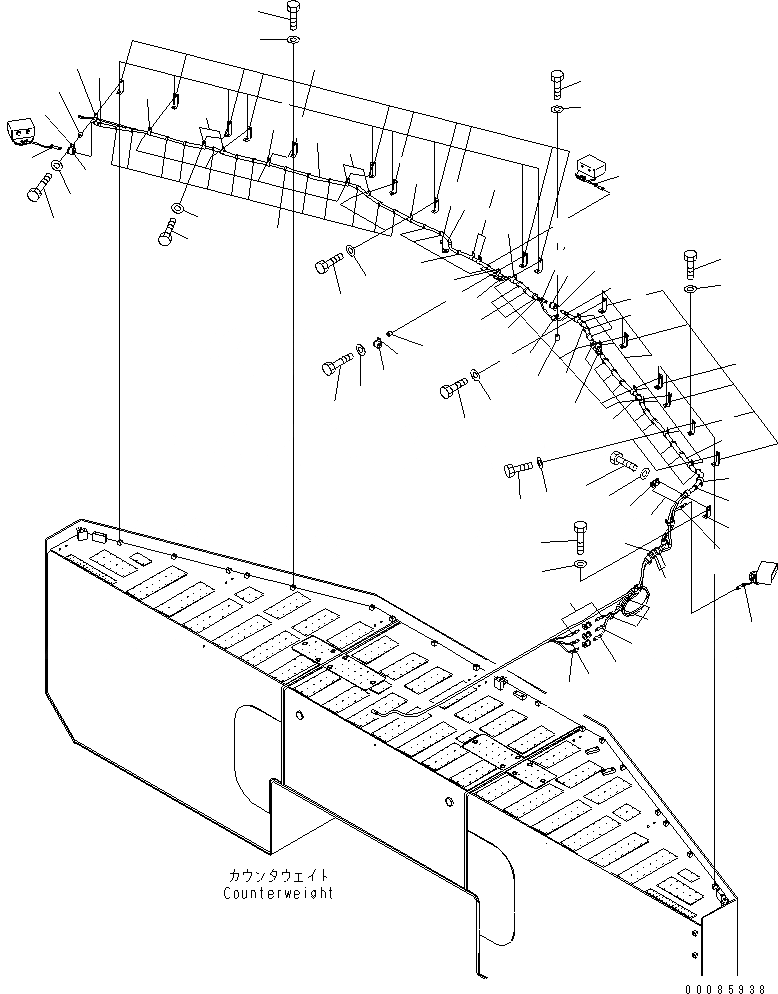 カウンタウェイト
Counterweight

00085938