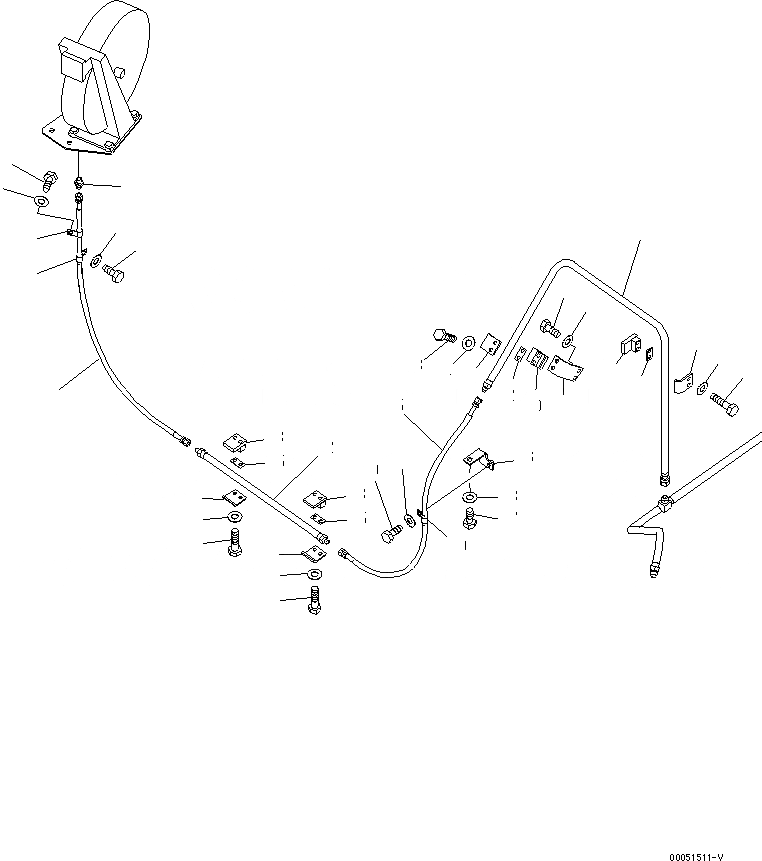 00051511-V