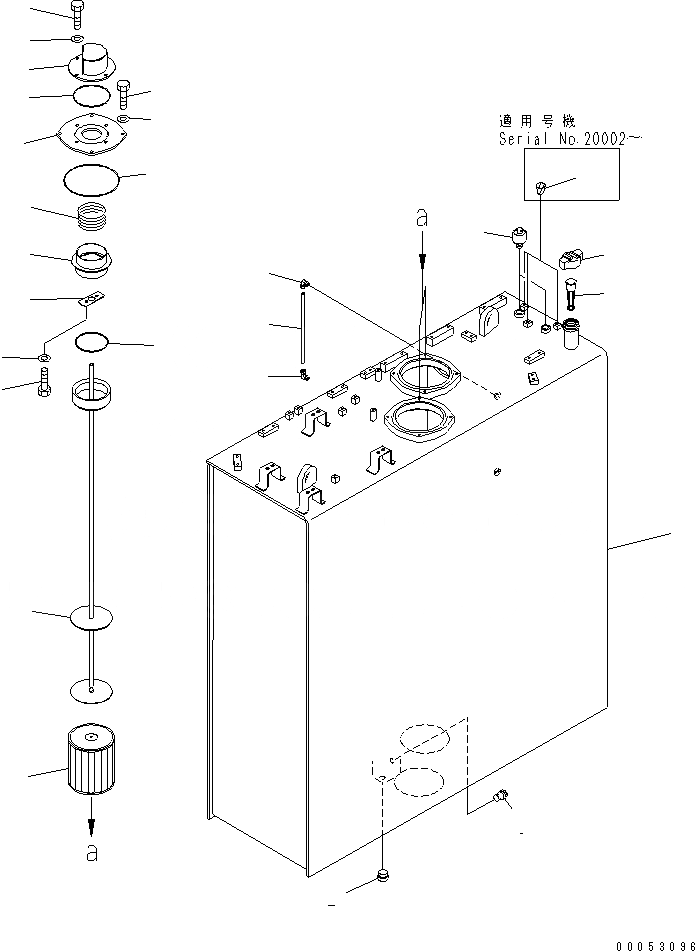 適用号機
Serial No.20002~

a

a

00053096