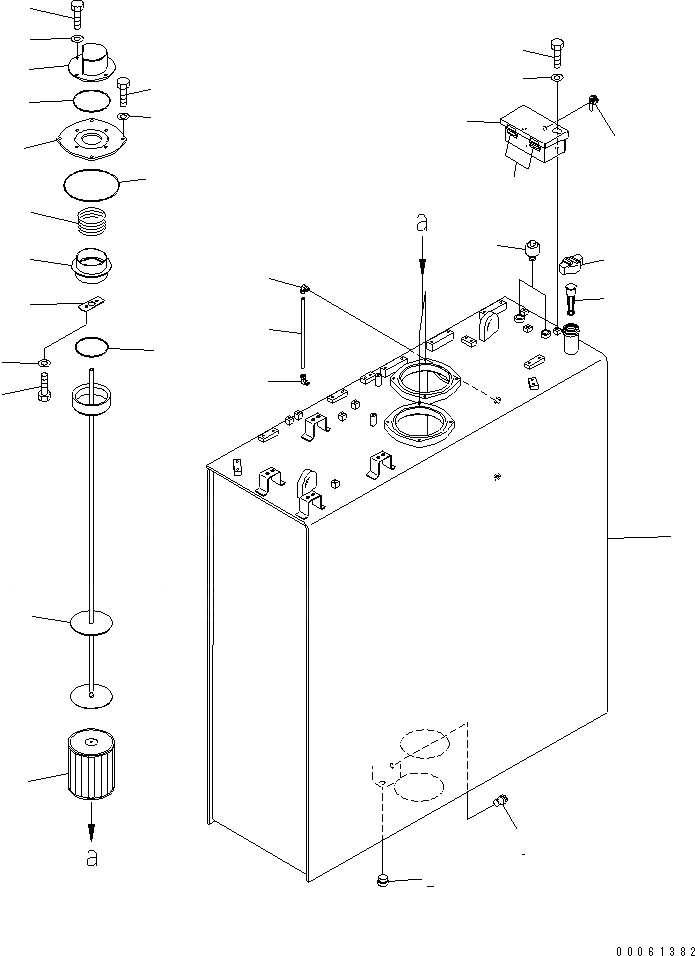 a

a

00061382