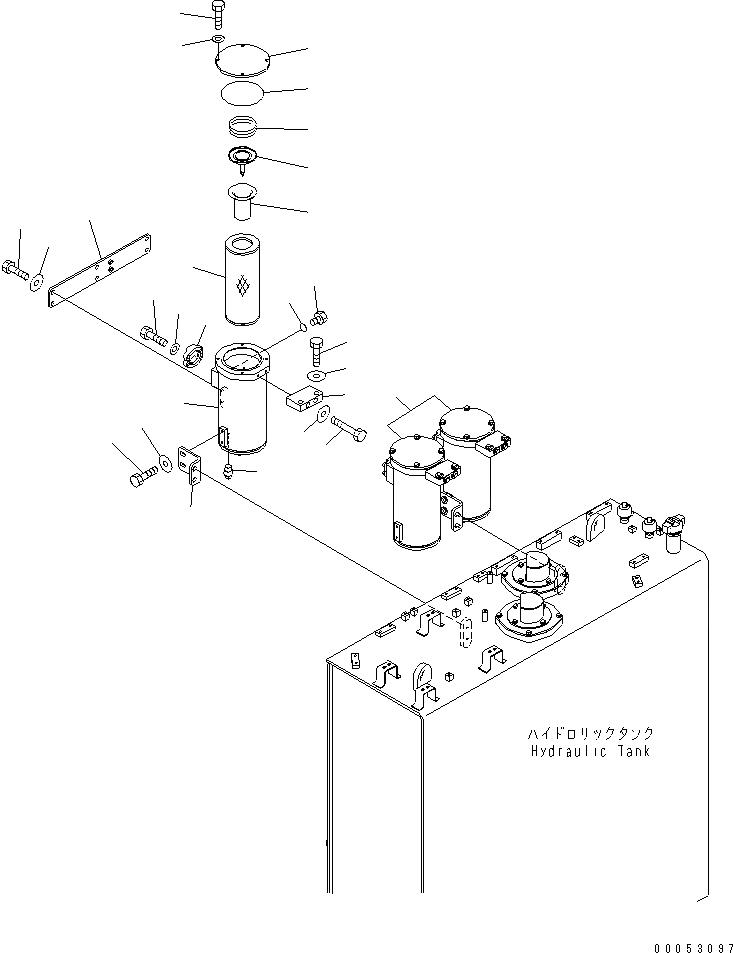 ハイドロリックタンク
Hydraulic Tank

00053097