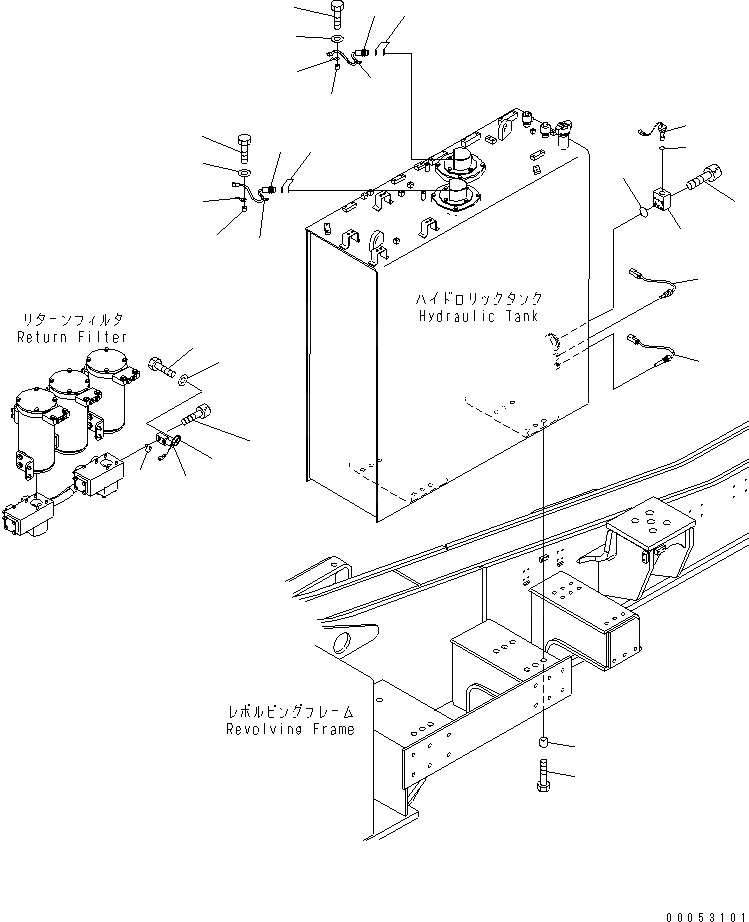 リターンフィルタ
Return Filter

ハイドロリックタンク
Hydraulic Tank

レボルビングフレーム
Revolving Frame

00053101