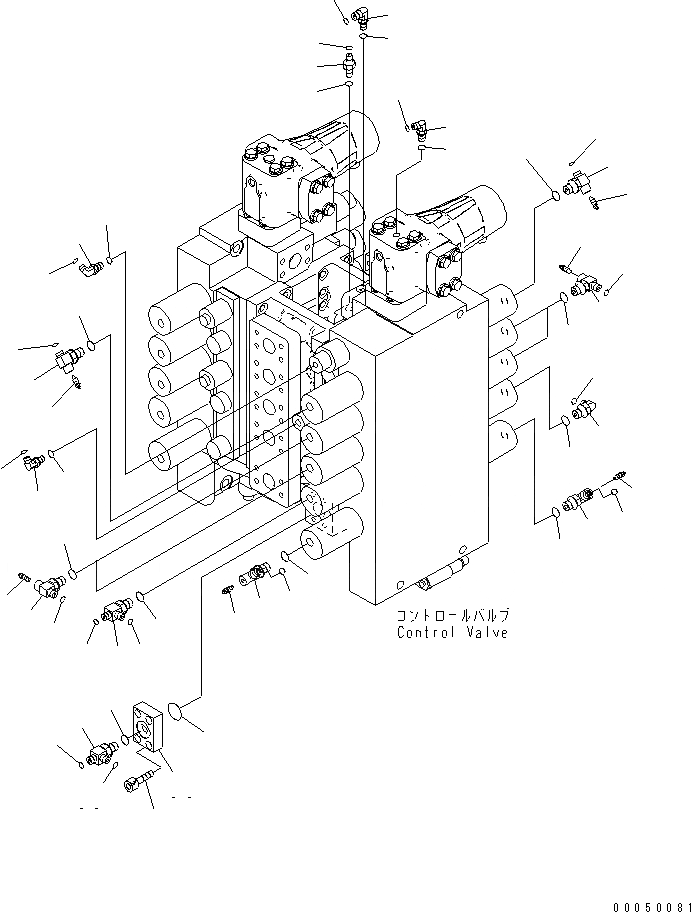 コントロールバルブ
Control Valve

00050081