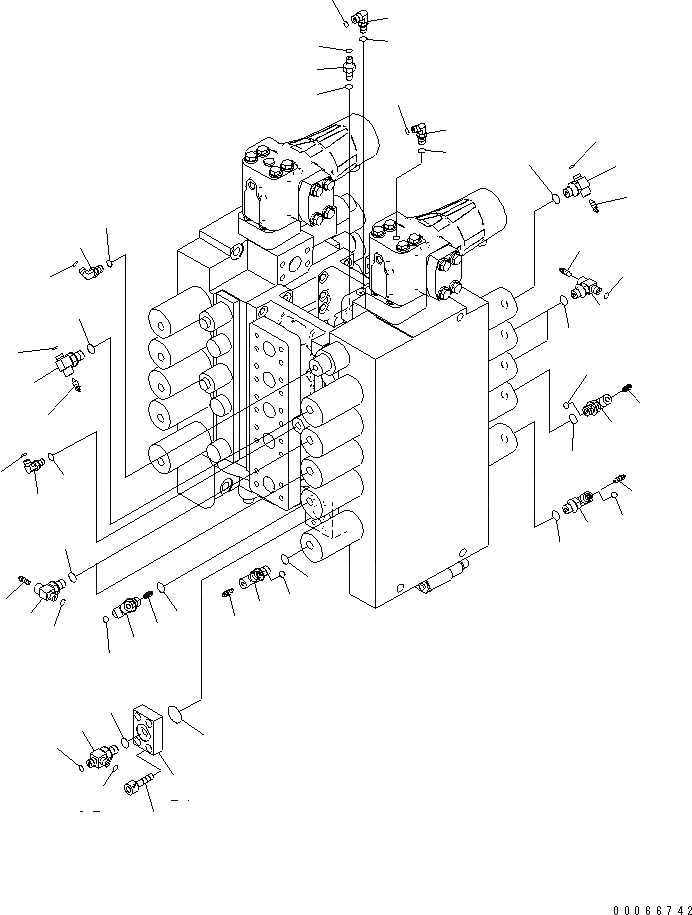 00066742