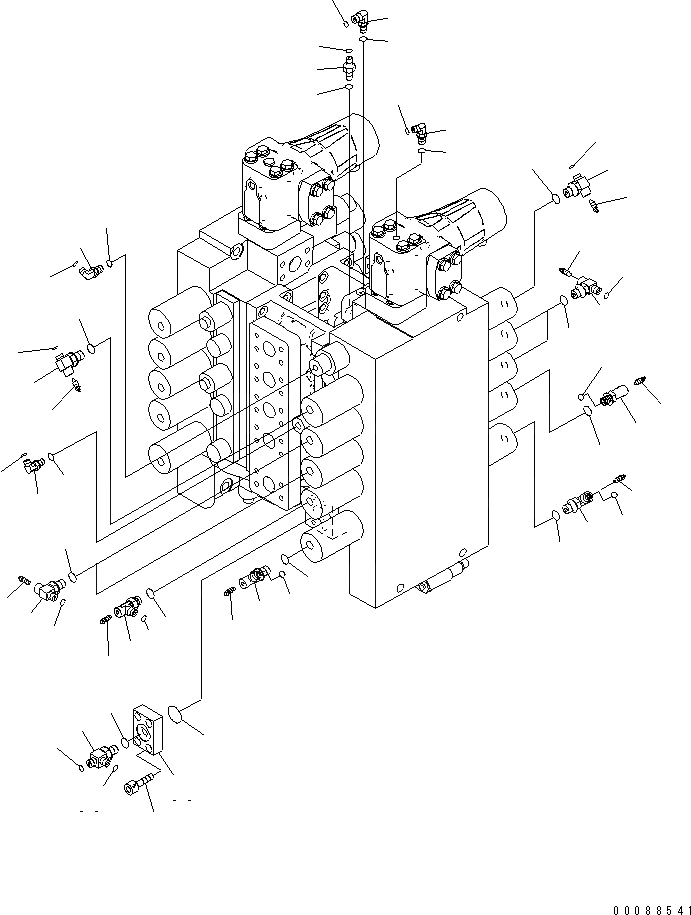 00088541