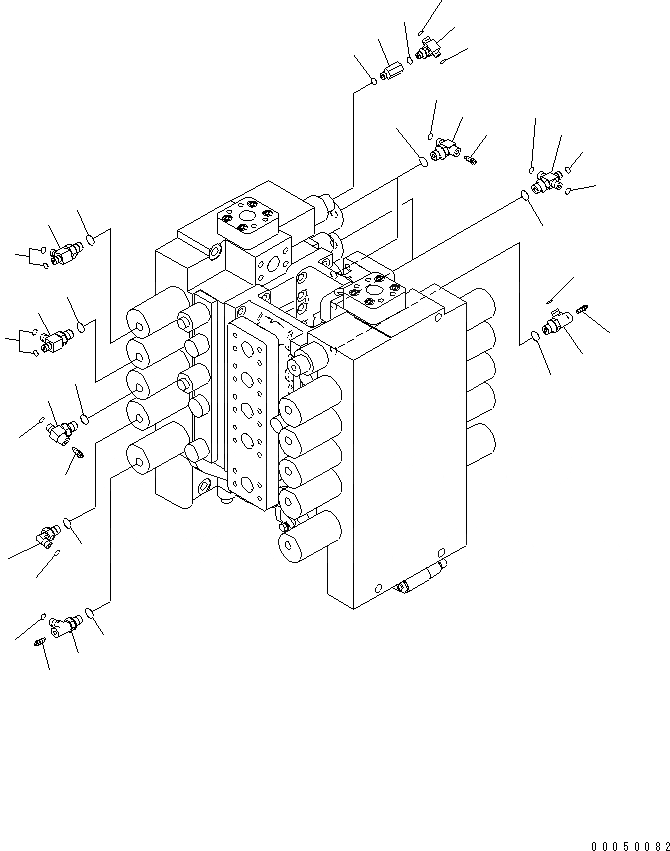 00050082