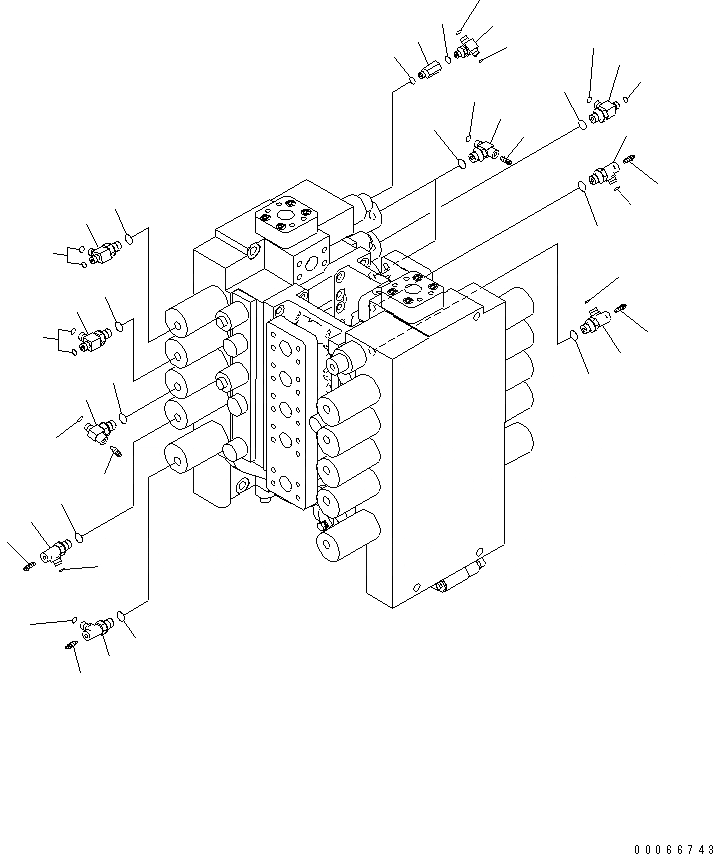 00066743