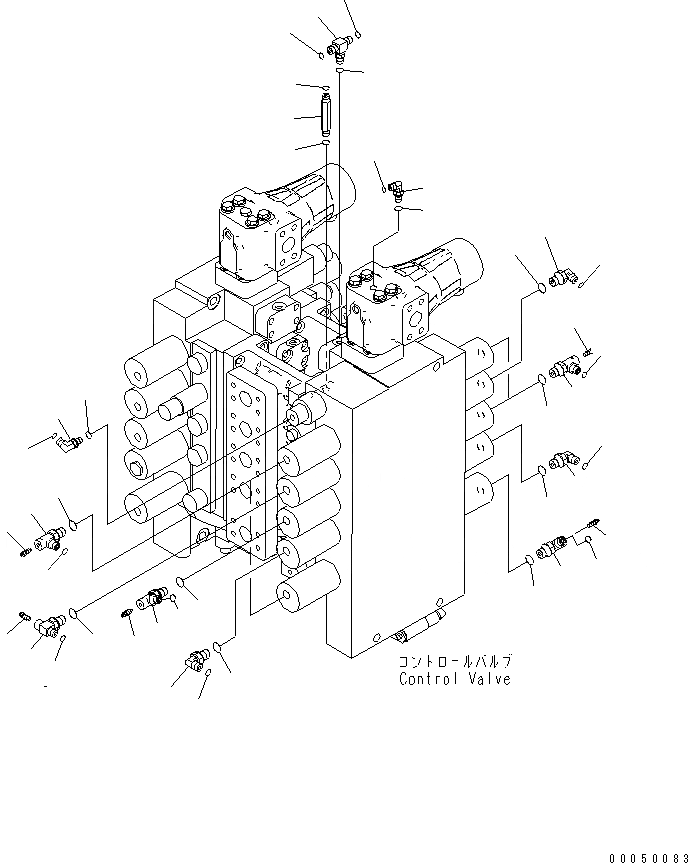 コントロールバルブ
Control Valve

00050083