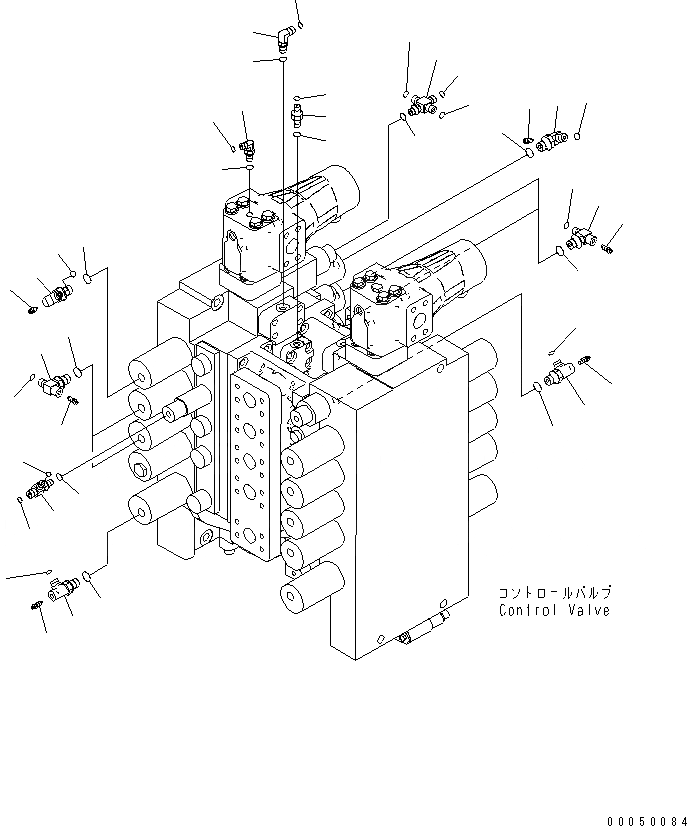 コントロールバルブ
Control Valve

00050084