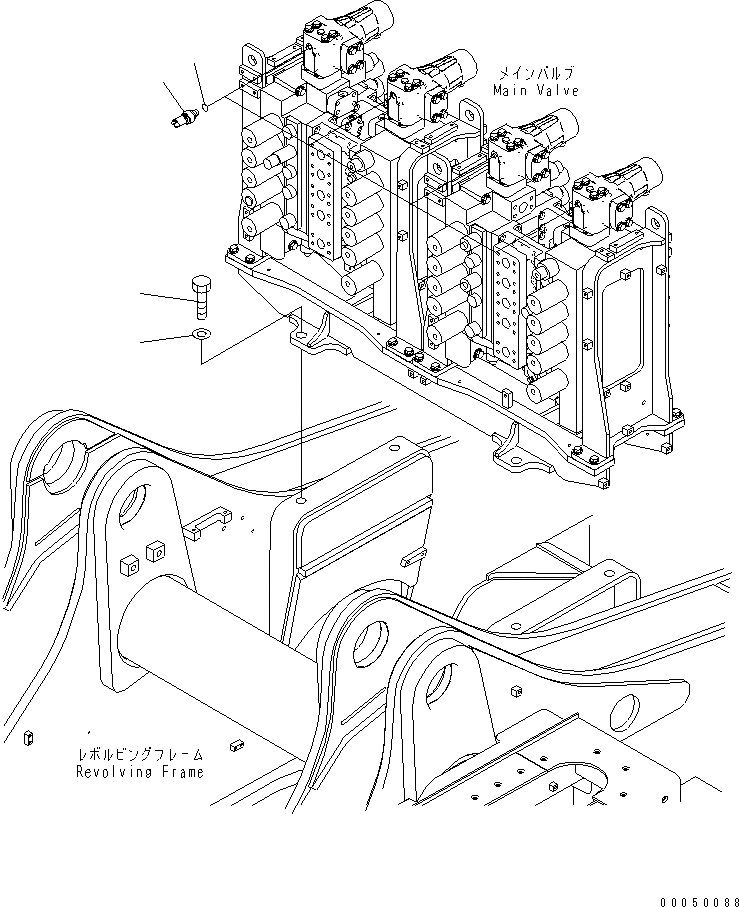 メインバルブ
Main Valve

レボルビングフレーム
Revolving Frame

00050088